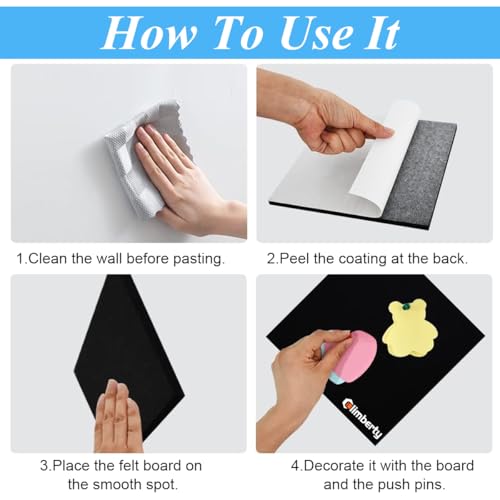 How To Use It

1.Clean the wall before pasting.

2.Peel the coating at the back.

3.Place the felt board on the smooth spot.

Climberty

4.Decorate it with the board and the push pins.